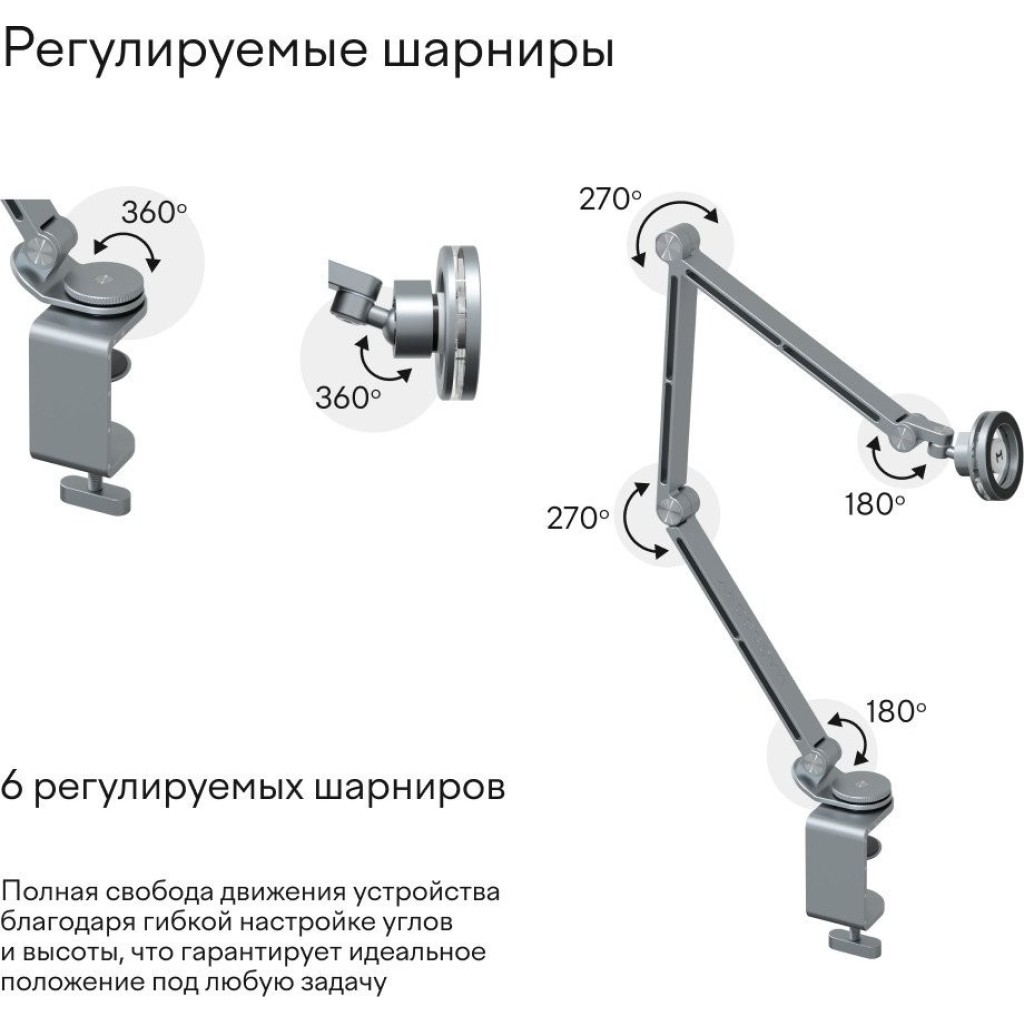 Регулируемые шарниры

360°

360°

270°

180°

270°

180°

6 регулируемых шарниров

Полная свобода движения устройства благодаря гибкой настройке углов и высоты, что гарантирует идеальное положение под любую задачу