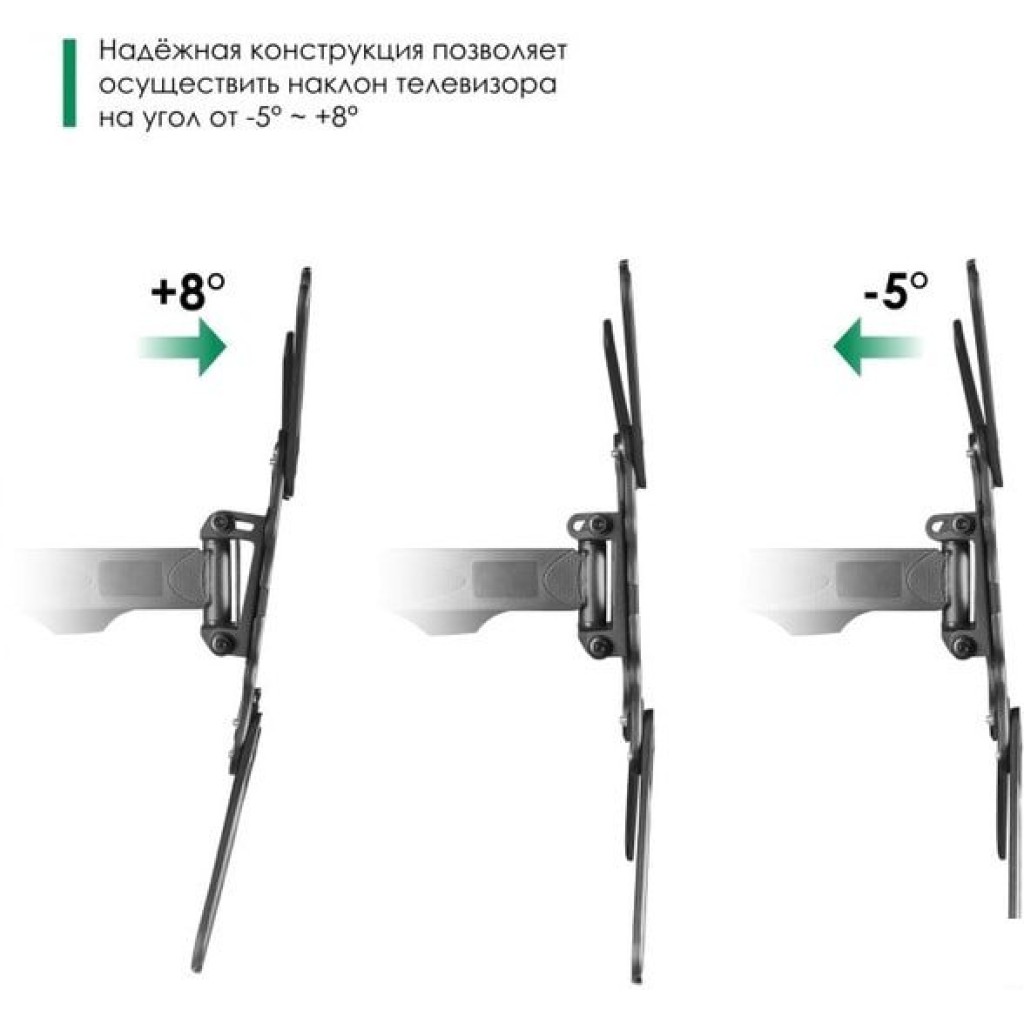 Надёжная конструкция позволяет осуществить наклон телевизора на угол от -5° ~ +8°

+8°

-5°