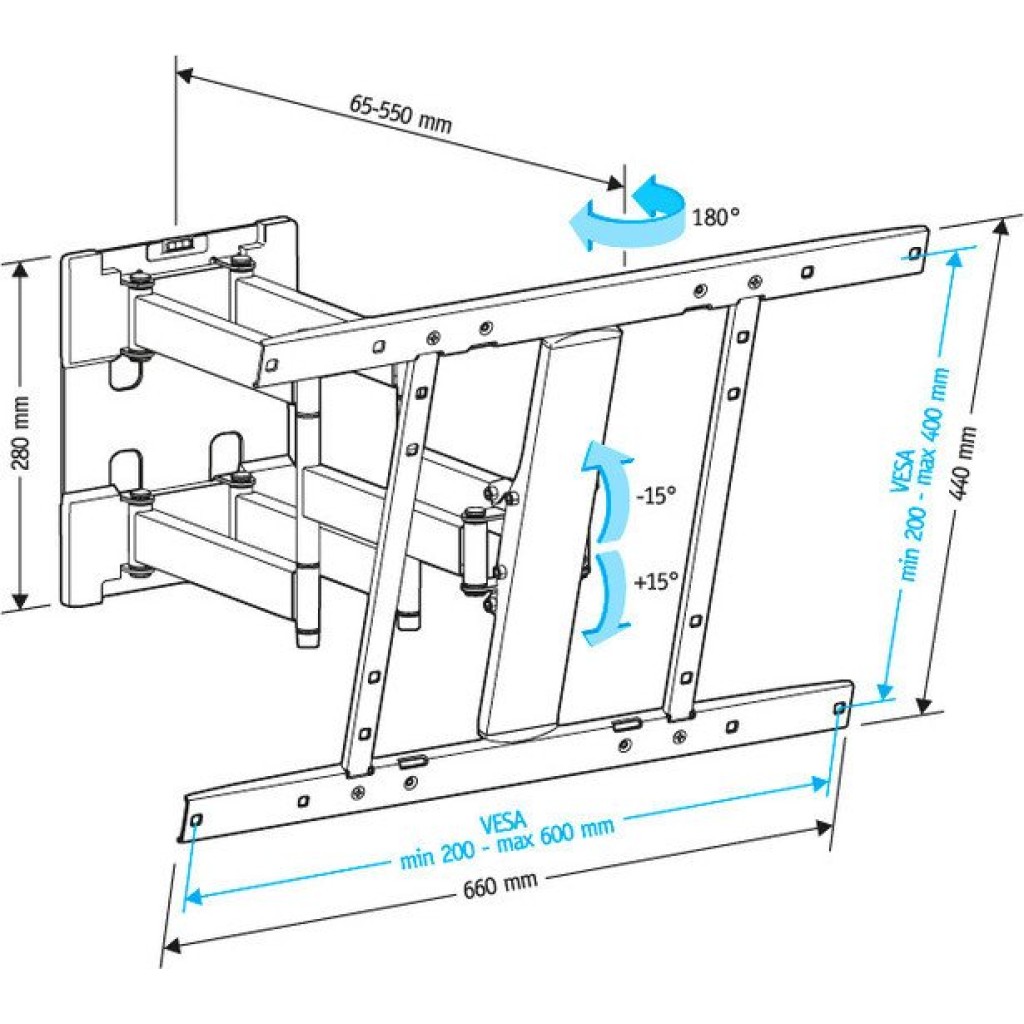 65-550 mm

180°

280 mm

-15°

+15°

VESA
min 200 - max 400 mm

440 mm

VESA
min 200 - max 600 mm

660 mm