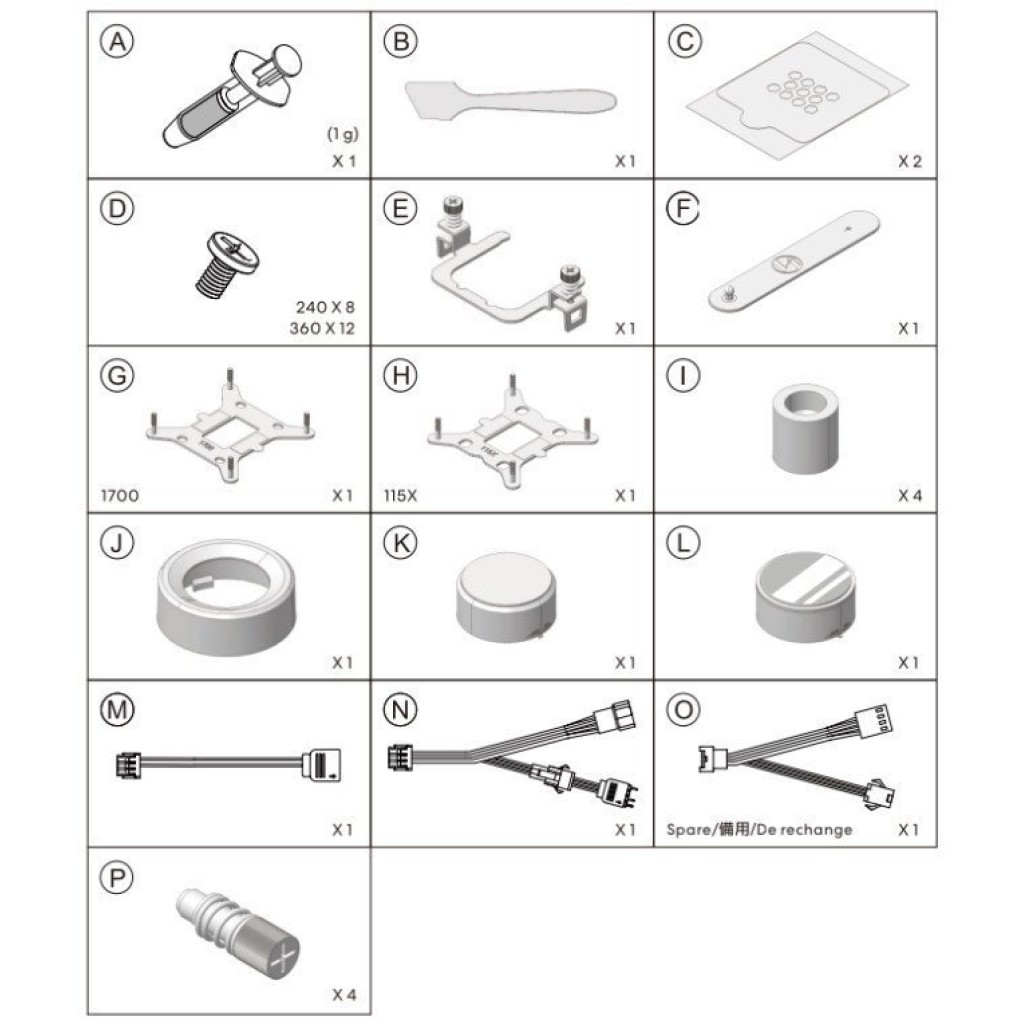 | | | |
|---|---|---|
| A (1g) X 1 | B X 1 | C X 2 |
| D 240 X 8 360 X 12 | E X 1 | F X 1 |
| G 1700 X 1 | H 115X X 1 | I X 4 |
| J X 1 | K X 1 | L X 1 |
| M X 1 | N X 1 | O Spare/備用/De rechange X 1 |
| P X 4 | | |